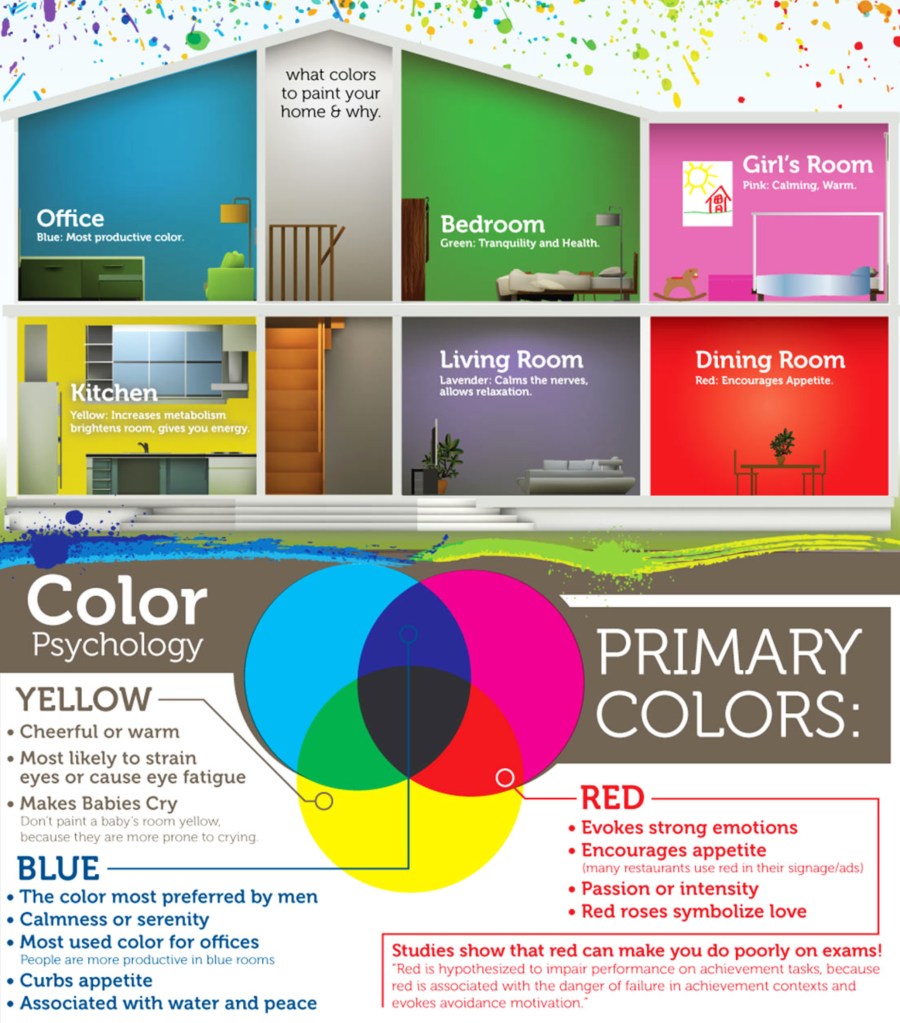 what colors to paint your home & why.

Office
Blue: Most productive color.

Bedroom
Green: Tranquility and Health.

Girl's Room
Pink: Calming, Warm.

Kitchen
Yellow: Increases metabolism brightens room, gives you energy.

Living Room
Lavender: Calms the nerves, allows relaxation.

Dining Room
Red: Encourages Appetite.

Color Psychology

PRIMARY COLORS:

YELLOW
• Cheerful or warm
• Most likely to strain eyes or cause eye fatigue
• Makes Babies Cry
Don't paint a baby's room yellow, because they are more prone to crying.

BLUE
• The color most preferred by men
• Calmness or serenity
• Most used color for offices
People are more productive in blue rooms
• Curbs appetite
• Associated with water and peace

RED
• Evokes strong emotions
• Encourages appetite
(many restaurants use red in their signage/ads)
• Passion or intensity
• Red roses symbolize love

Studies show that red can make you do poorly on exams!
"Red is hypothesized to impair performance on achievement tasks, because red is associated with the danger of failure in achievement contexts and evokes avoidance motivation."